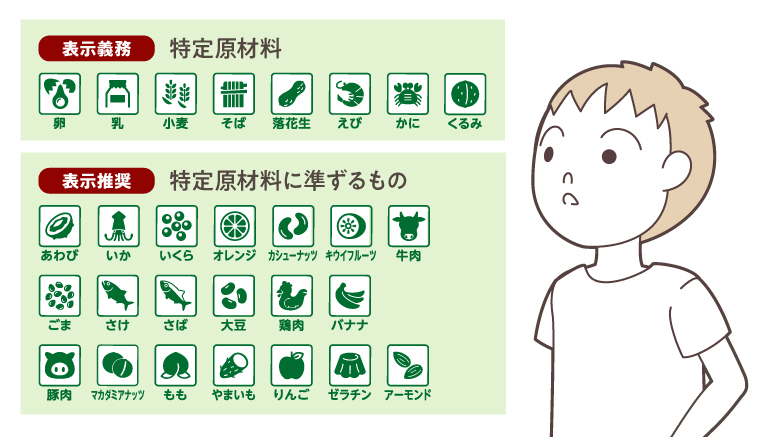 表示義務　特定原材料

卵　乳　小麦　そば　落花生　えび　かに　くるみ

表示推奨　特定原材料に準ずるもの

あわび　いか　いくら　オレンジ　カシューナッツ　キウイフルーツ　牛肉

ごま　さけ　さば　大豆　鶏肉　バナナ

豚肉　マカダミアナッツ　もも　やまいも　りんご　ゼラチン　アーモンド