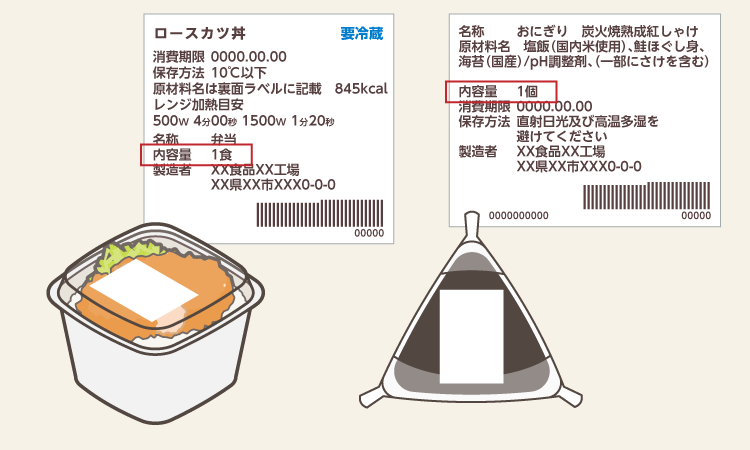 ロースカツ丼 要冷蔵
消費期限 0000.00.00
保存方法 10℃以下
原材料名は裏面ラベルに記載 845kcal
レンジ加熱目安
500w 4分00秒 1500w 1分20秒
名称 弁当
内容量 1食
製造者 XX食品XX工場
XX県XX市XXX0-0-0
00000

名称 おにぎり 炭火焼熟成紅しゃけ
原材料名 塩飯(国内米使用)、鮭ほぐし身、海苔(国産)/pH調整剤、(一部にさけを含む)
内容量 1個
消費期限 0000.00.00
保存方法 直射日光及び高温多湿を避けてください
製造者 XX食品XX工場
XX県XX市XXX0-0-0
0000000000 00000